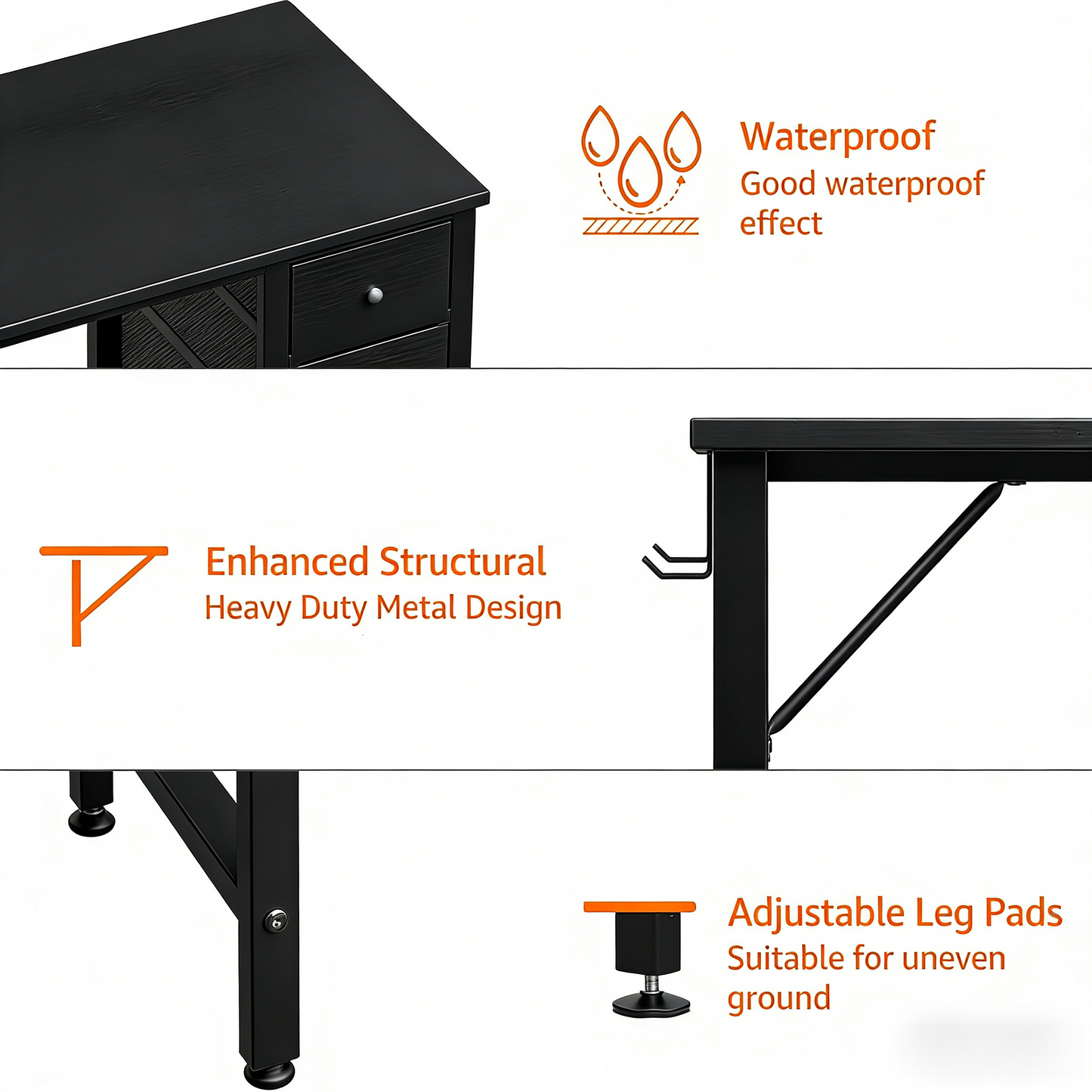 Waterproof
Good waterproof effect

Enhanced Structural
Heavy Duty Metal Design

Adjustable Leg Pads
Suitable for uneven ground