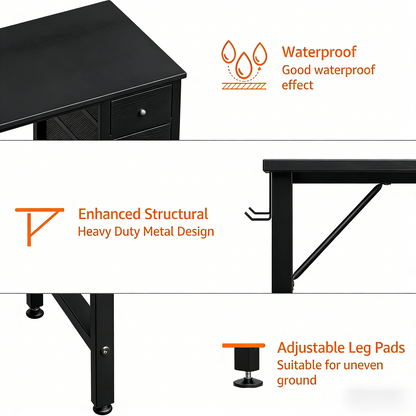 Waterproof
Good waterproof effect

Enhanced Structural
Heavy Duty Metal Design

Adjustable Leg Pads
Suitable for uneven ground